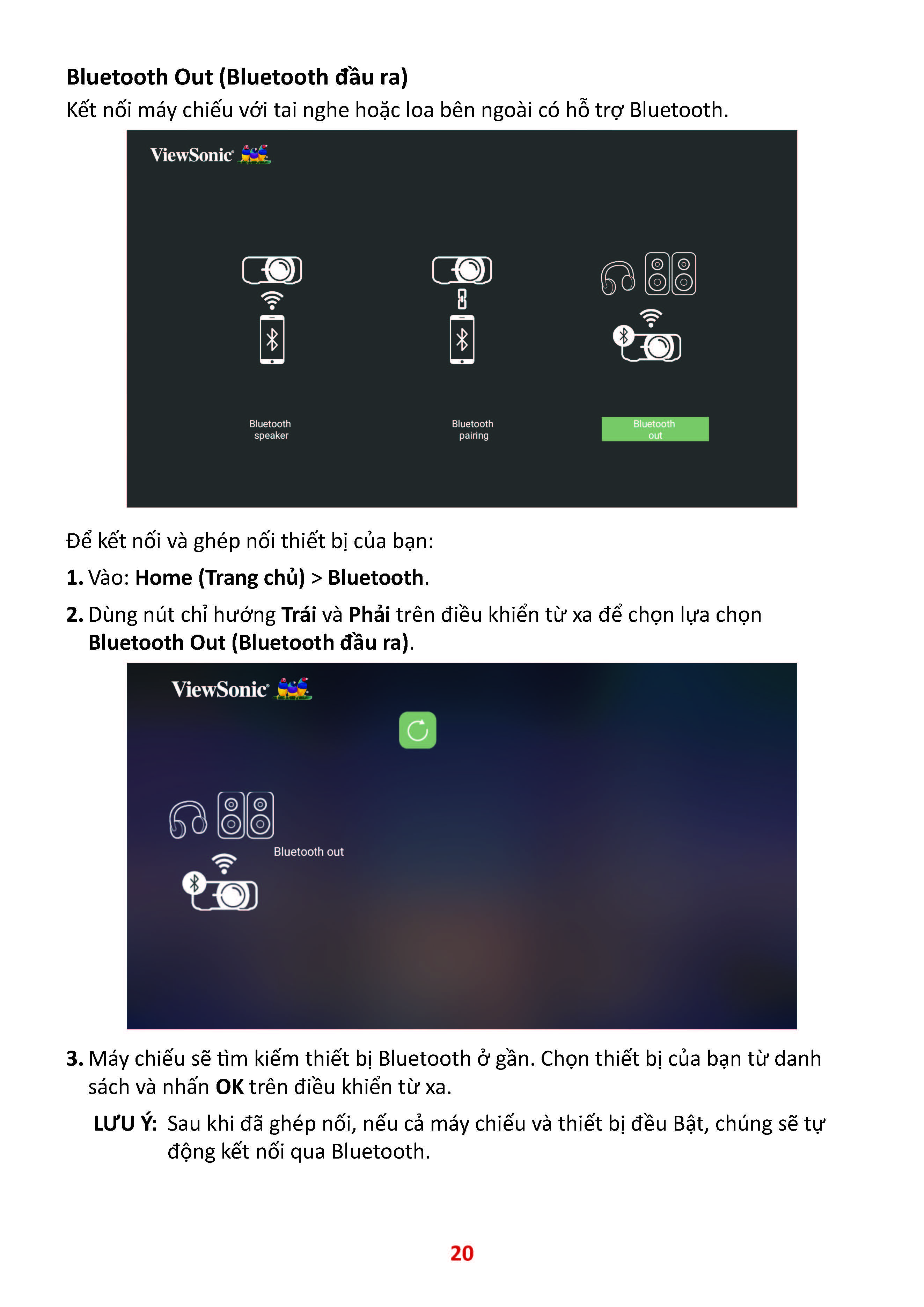 Bluetooth Out (Bluetooth đầu ra)
Kết nối máy chiếu với tai nghe hoặc loa bên ngoài có hỗ trợ Bluetooth.

ViewSonic

Bluetooth speaker

Bluetooth pairing

Bluetooth out

Để kết nối và ghép nối thiết bị của bạn:

1. Vào: Home (Trang chủ) > Bluetooth.

2. Dùng nút chỉ hướng Trái và Phải trên điều khiển từ xa để chọn lựa chọn Bluetooth Out (Bluetooth đầu ra).

ViewSonic

Bluetooth out

3. Máy chiếu sẽ tìm kiếm thiết bị Bluetooth ở gần. Chọn thiết bị của bạn từ danh sách và nhấn OK trên điều khiển từ xa.

LƯU Ý: Sau khi đã ghép nối, nếu cả máy chiếu và thiết bị đều Bật, chúng sẽ tự động kết nối qua Bluetooth.

20